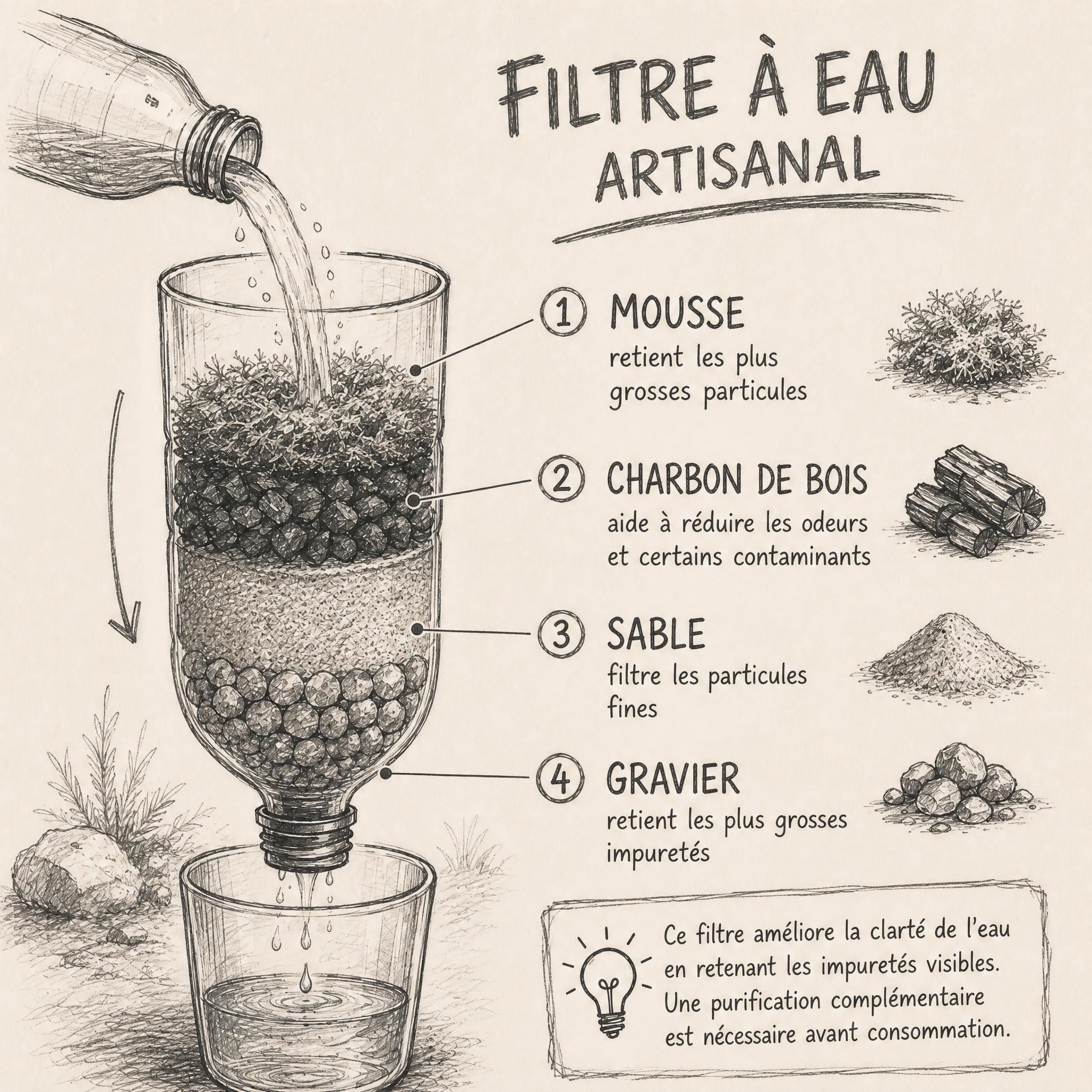 FILTRE À EAU
ARTISANAL

① MOUSSE
retient les plus grosses particules

② CHARBON DE BOIS
aide à réduire les odeurs et certains contaminants

③ SABLE
filtre les particules fines

④ GRAVIER
retient les plus grosses impuretés

Ce filtre améliore la clarté de l'eau en retenant les impuretés visibles. Une purification complémentaire est nécessaire avant consommation.