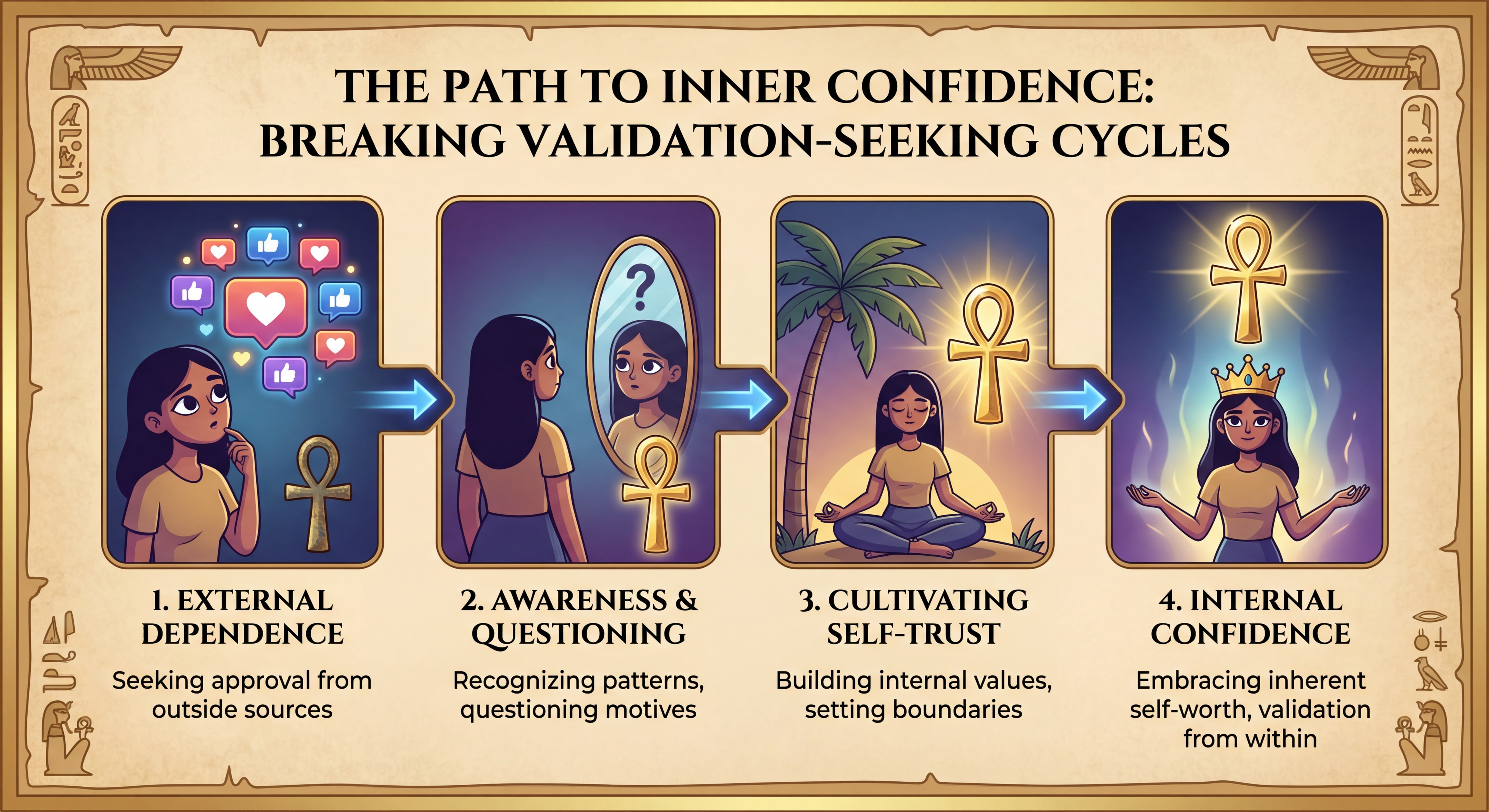 THE PATH TO INNER CONFIDENCE: BREAKING VALIDATION-SEEKING CYCLES

?

1. EXTERNAL DEPENDENCE

Seeking approval from outside sources

2. AWARENESS & QUESTIONING

Recognizing patterns, questioning motives

3. CULTIVATING SELF-TRUST

Building internal values, setting boundaries

4. INTERNAL CONFIDENCE

Embracing inherent self-worth, validation from within