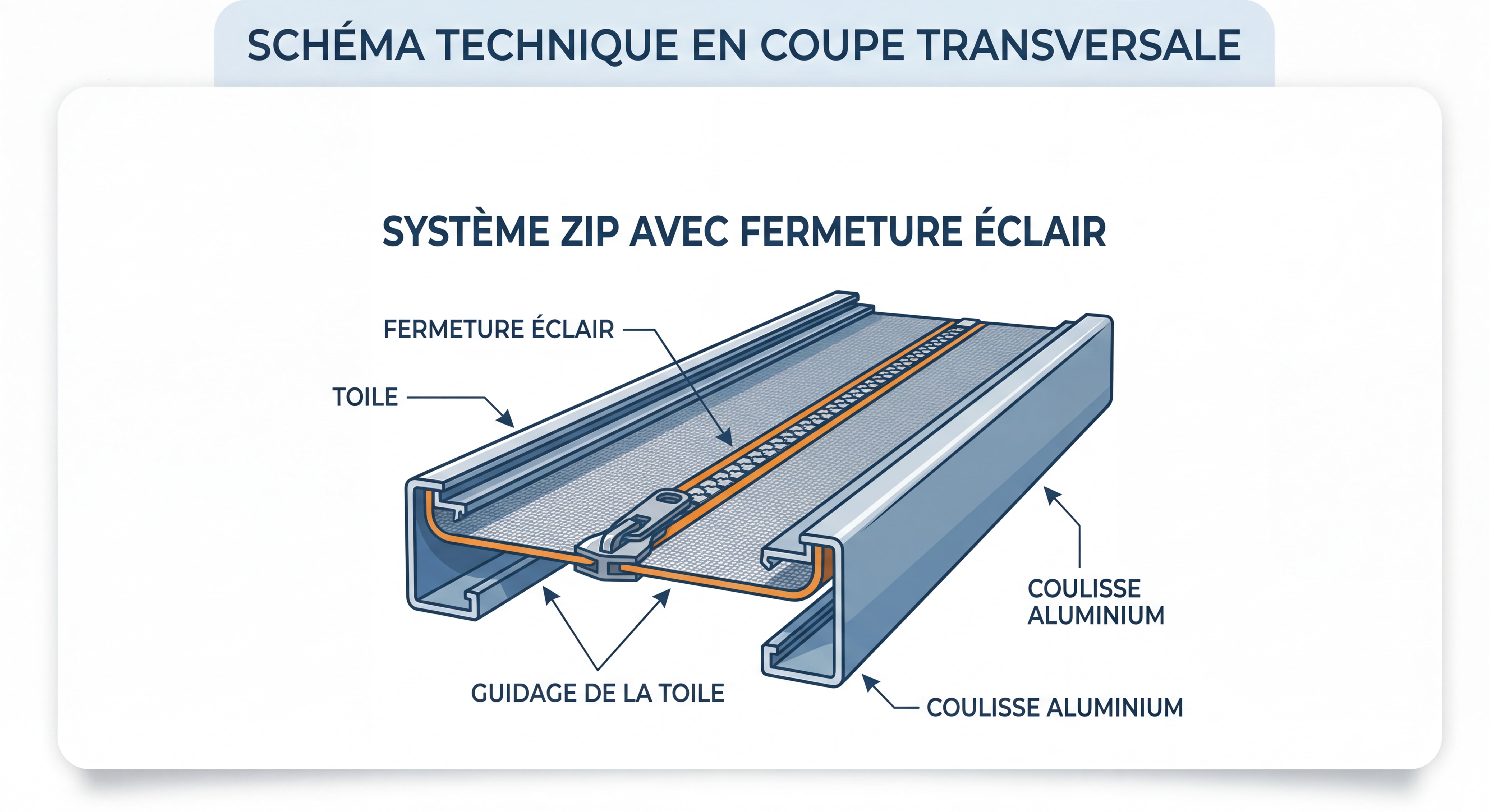 SCHÉMA TECHNIQUE EN COUPE TRANSVERSALE

SYSTÈME ZIP AVEC FERMETURE ÉCLAIR

FERMETURE ÉCLAIR

TOILE

COULISSE ALUMINIUM

GUIDAGE DE LA TOILE

COULISSE ALUMINIUM